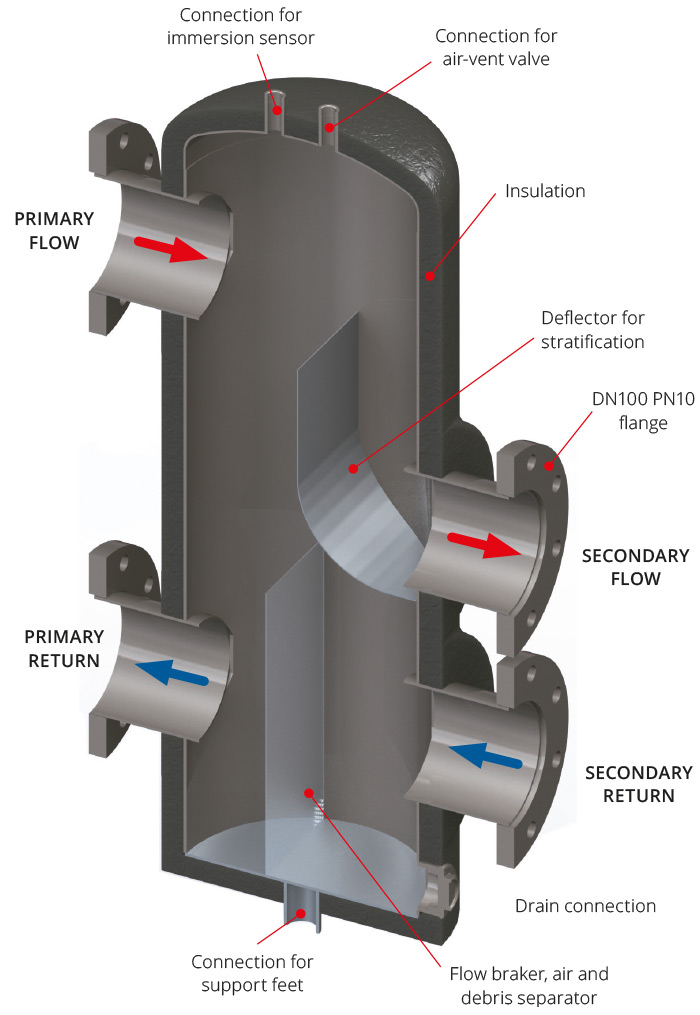 Connection for immersion sensor

Connection for air-vent valve

PRIMARY FLOW

Insulation

Deflector for stratification

DN100 PN10 flange

SECONDARY FLOW

PRIMARY RETURN

SECONDARY RETURN

Drain connection

Connection for support feet

Flow braker, air and debris separator